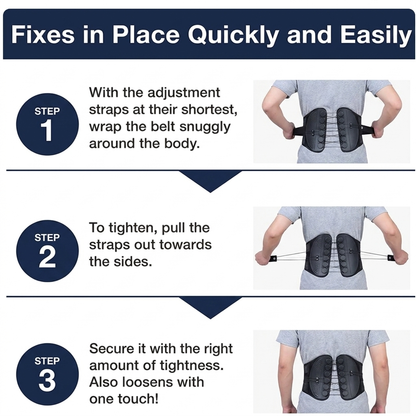 Fixes in Place Quickly and Easily

STEP
1

With the adjustment straps at their shortest, wrap the belt snuggly around the body.

STEP
2

To tighten, pull the straps out towards the sides.

STEP
3

Secure it with the right amount of tightness. Also loosens with one touch!